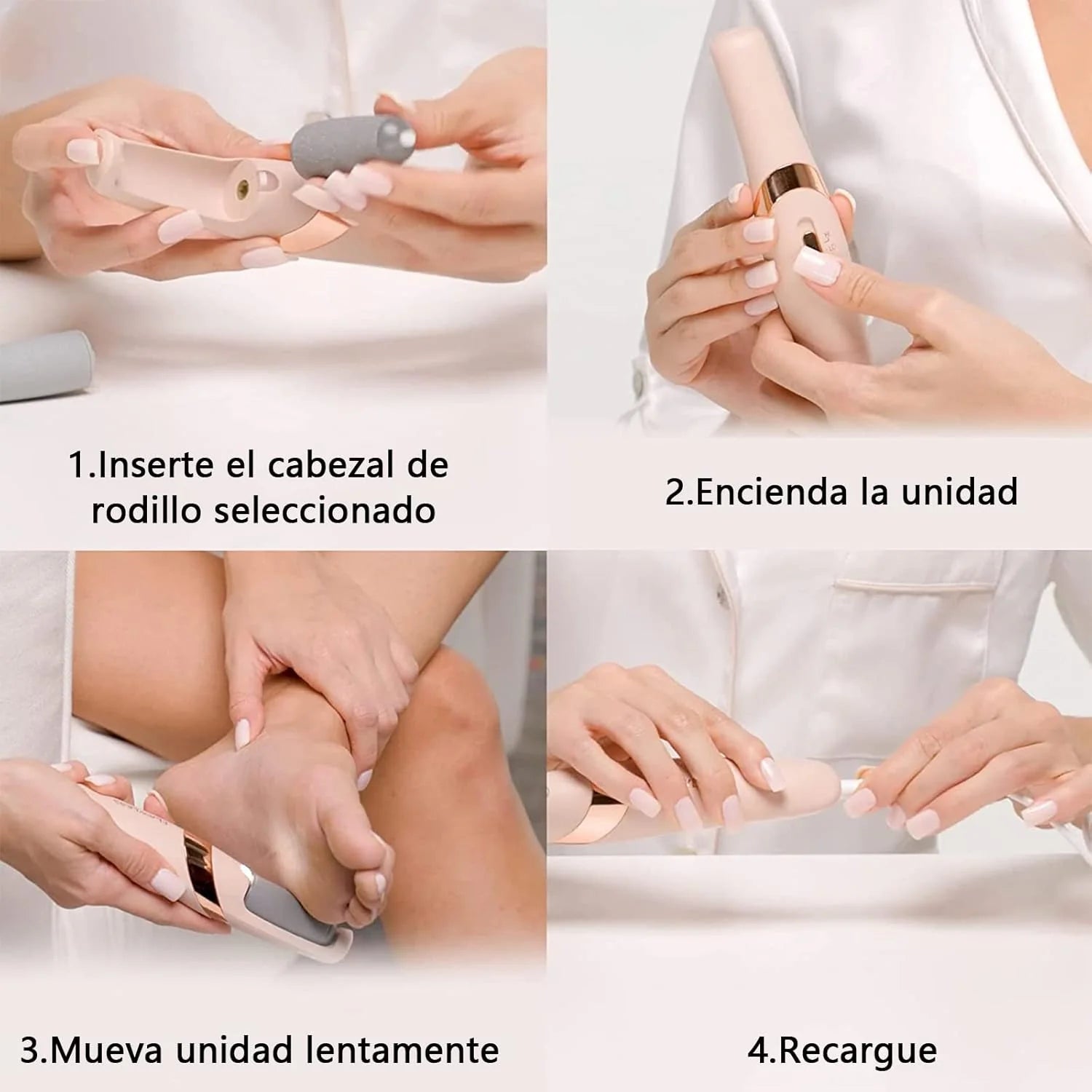 1.Inserte el cabezal de rodillo seleccionado

2.Encienda la unidad

3.Mueva unidad lentamente

4.Recargue